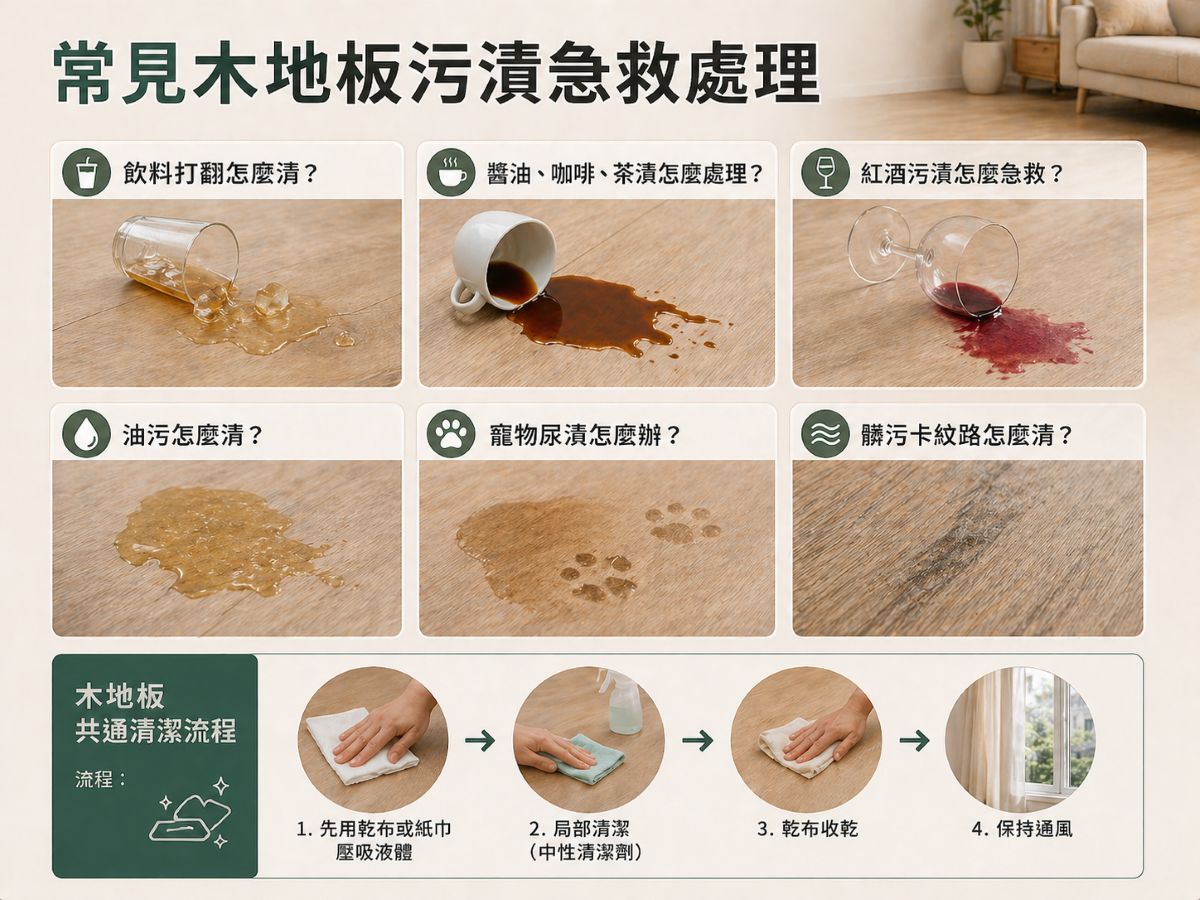 常見木地板污漬急救處理

飲料打翻怎麼清？

醬油、咖啡、茶漬怎麼處理？

紅酒污漬怎麼急救？

油污怎麼清？

寵物尿漬怎麼辦？

髒污卡紋路怎麼清？

木地板
共通清潔流程

流程：

1. 先用乾布或紙巾壓吸液體

2. 局部清潔（中性清潔劑）

3. 乾布收乾

4. 保持通風